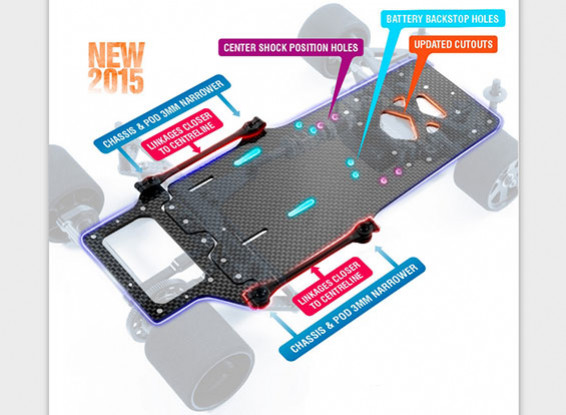 NEW 2015

CENTER SHOCK POSITION HOLES

BATTERY BACKSTOP HOLES

UPDATED CUTOUTS

CHASSIS & POD 3MM NARROWER

LINKAGES CLOSER TO CENTRELINE

LINKAGES CLOSER TO CENTRELINE

CHASSIS & POD 3MM NARROWER